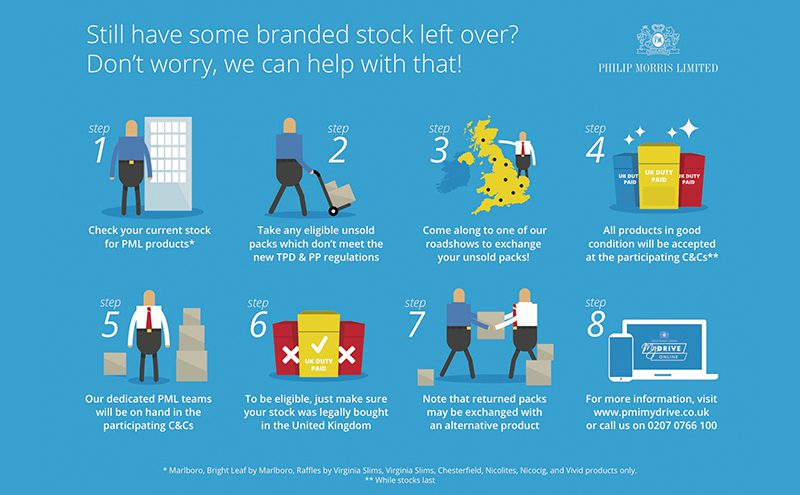 Still have some branded stock left over?
Don't worry, we can help with that!

PHILIP MORRIS LIMITED

step 1

Check your current stock for PML products*

step 2

Take any eligible unsold packs which don't meet the new TPD & PP regulations

step 3

Come along to one of our roadshows to exchange your unsold packs!

step 4

UK DUTY PAID
UK DUTY PAID
UK DUTY PAID

All products in good condition will be accepted at the participating C&Cs**

step 5

Our dedicated PML teams will be on hand in the participating C&Cs

step 6

UK DUTY PAID

To be eligible, just make sure your stock was legally bought in the United Kingdom

step 7

Note that returned packs may be exchanged with an alternative product

step 8

My DRIVE ONLINE

For more information, visit www.pmimydrive.co.uk or call us on 0207 0766 100

* Marlboro, Bright Leaf by Marlboro, Raffles by Virginia Slims, Virginia Slims, Chesterfield, Nicolites, Nicocig, and Vivid products only.
** While stocks last